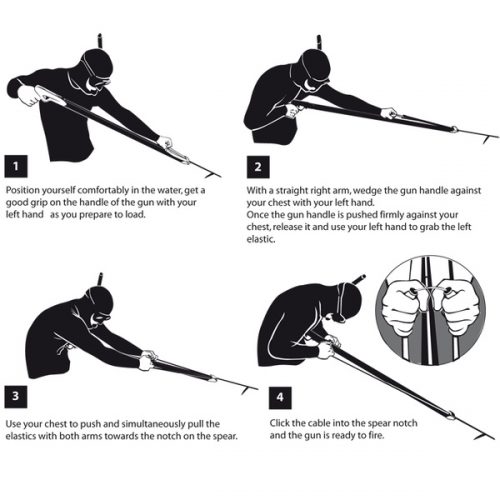 1

Position yourself comfortably in the water, get a good grip on the handle of the gun with your left hand as you prepare to load.

2

With a straight right arm, wedge the gun handle against your chest with your left hand.
Once the gun handle is pushed firmly against your chest, release it and use your left hand to grab the left elastic.

3

Use your chest to push and simultaneously pull the elastics with both arms towards the notch on the spear.

4

Click the cable into the spear notch and the gun is ready to fire.